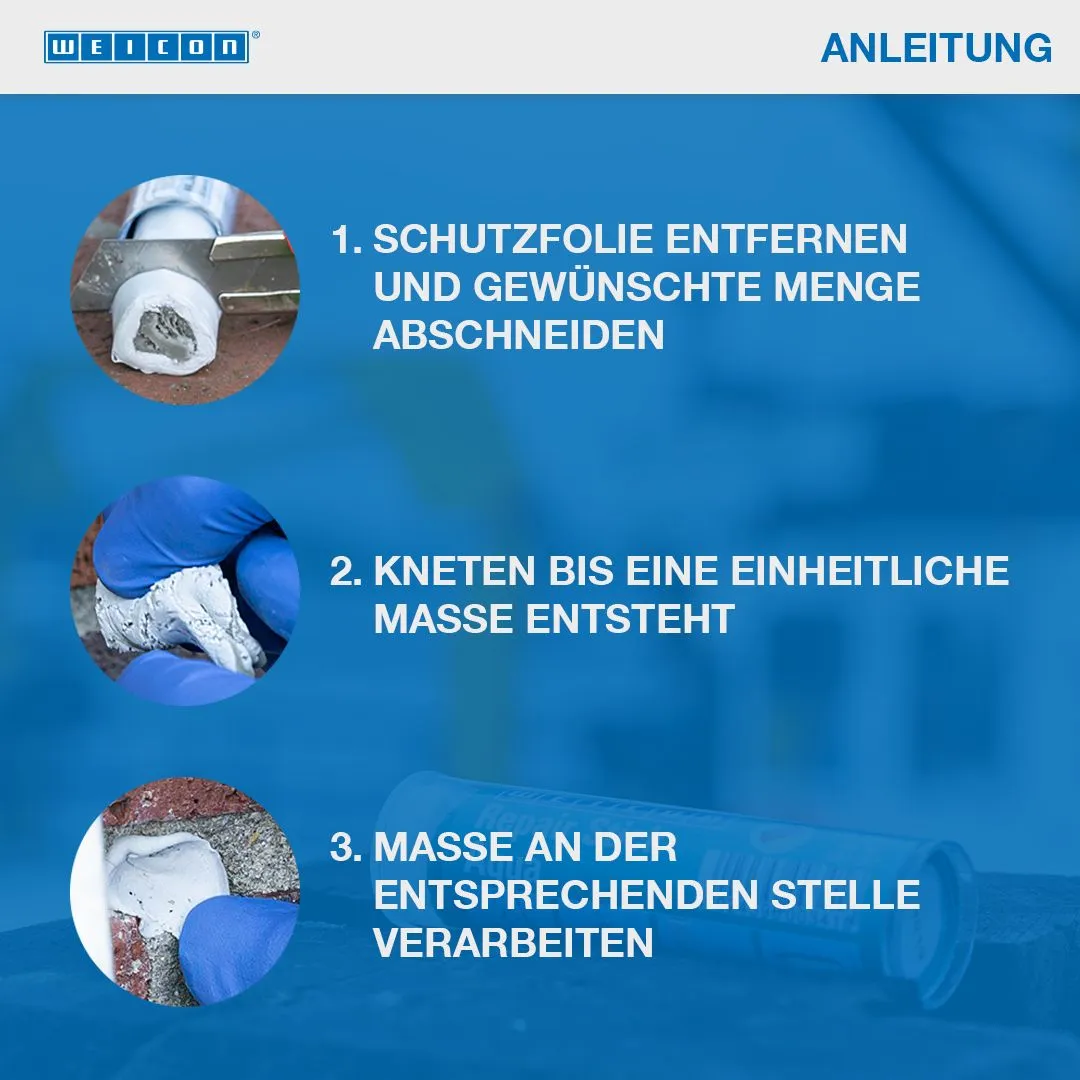 WEICON®

ANLEITUNG

1. SCHUTZFOLIE ENTFERNEN UND GEWÜNSCHTE MENGE ABSCHNEIDEN

2. KNETEN BIS EINE EINHEITLICHE MASSE ENTSTEHT

3. MASSE AN DER ENTSPRECHENDEN STELLE VERARBEITEN